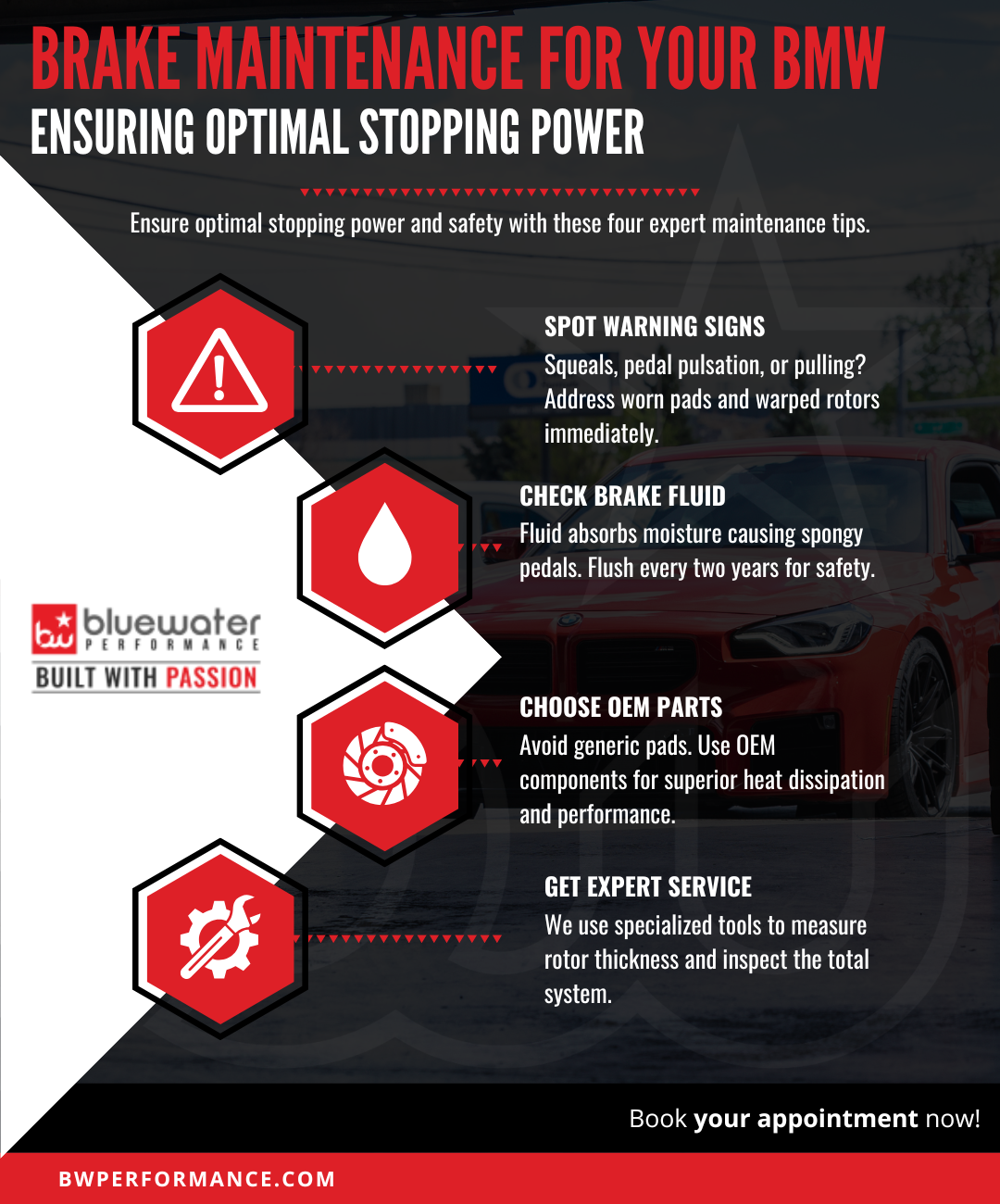 BRAKE MAINTENANCE FOR YOUR BMW
ENSURING OPTIMAL STOPPING POWER

Ensure optimal stopping power and safety with these four expert maintenance tips.

SPOT WARNING SIGNS
Squeals, pedal pulsation, or pulling? Address worn pads and warped rotors immediately.

CHECK BRAKE FLUID
Fluid absorbs moisture causing spongy pedals. Flush every two years for safety.

bw bluewater PERFORMANCE
BUILT WITH PASSION

CHOOSE OEM PARTS
Avoid generic pads. Use OEM components for superior heat dissipation and performance.

GET EXPERT SERVICE
We use specialized tools to measure rotor thickness and inspect the total system.

Book your appointment now!

BWPERFORMANCE.COM